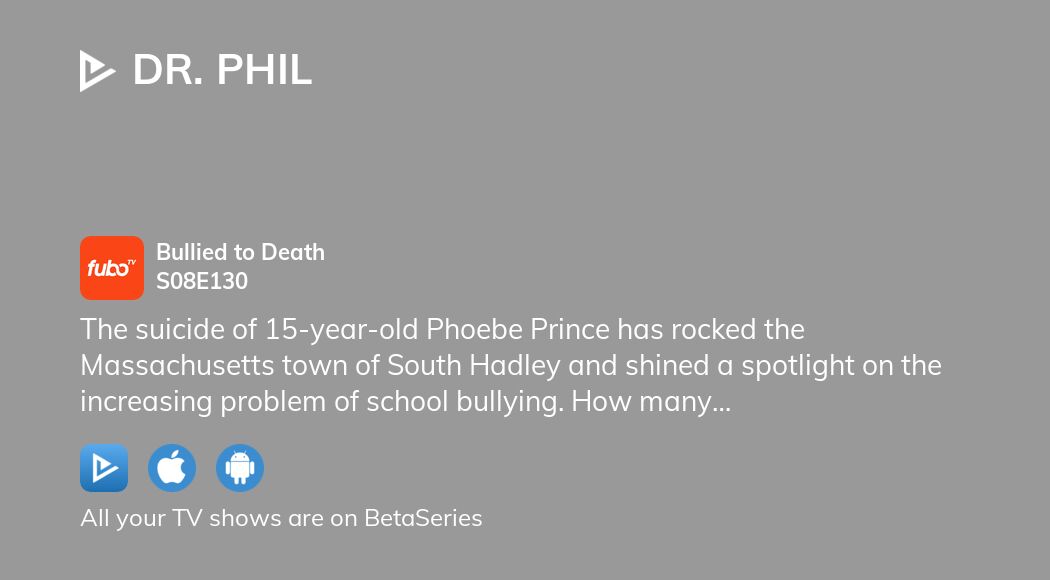 DR. PHIL

fubo TV

Bullied to Death
S08E130

The suicide of 15-year-old Phoebe Prince has rocked the Massachusetts town of South Hadley and shined a spotlight on the increasing problem of school bullying. How many...

All your TV shows are on BetaSeries