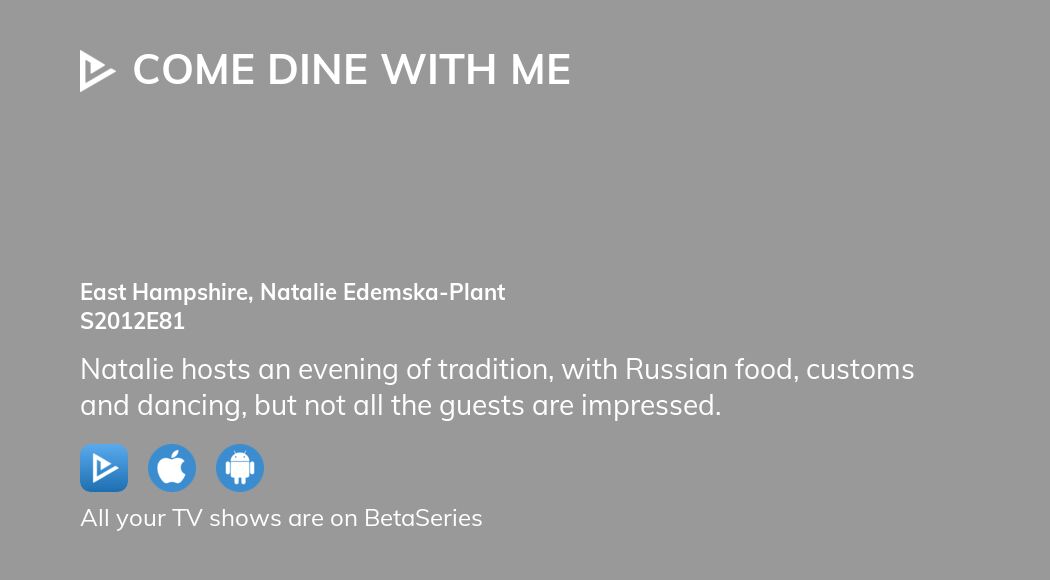 COME DINE WITH ME

East Hampshire, Natalie Edemska-Plant
S2012E81

Natalie hosts an evening of tradition, with Russian food, customs and dancing, but not all the guests are impressed.

All your TV shows are on BetaSeries